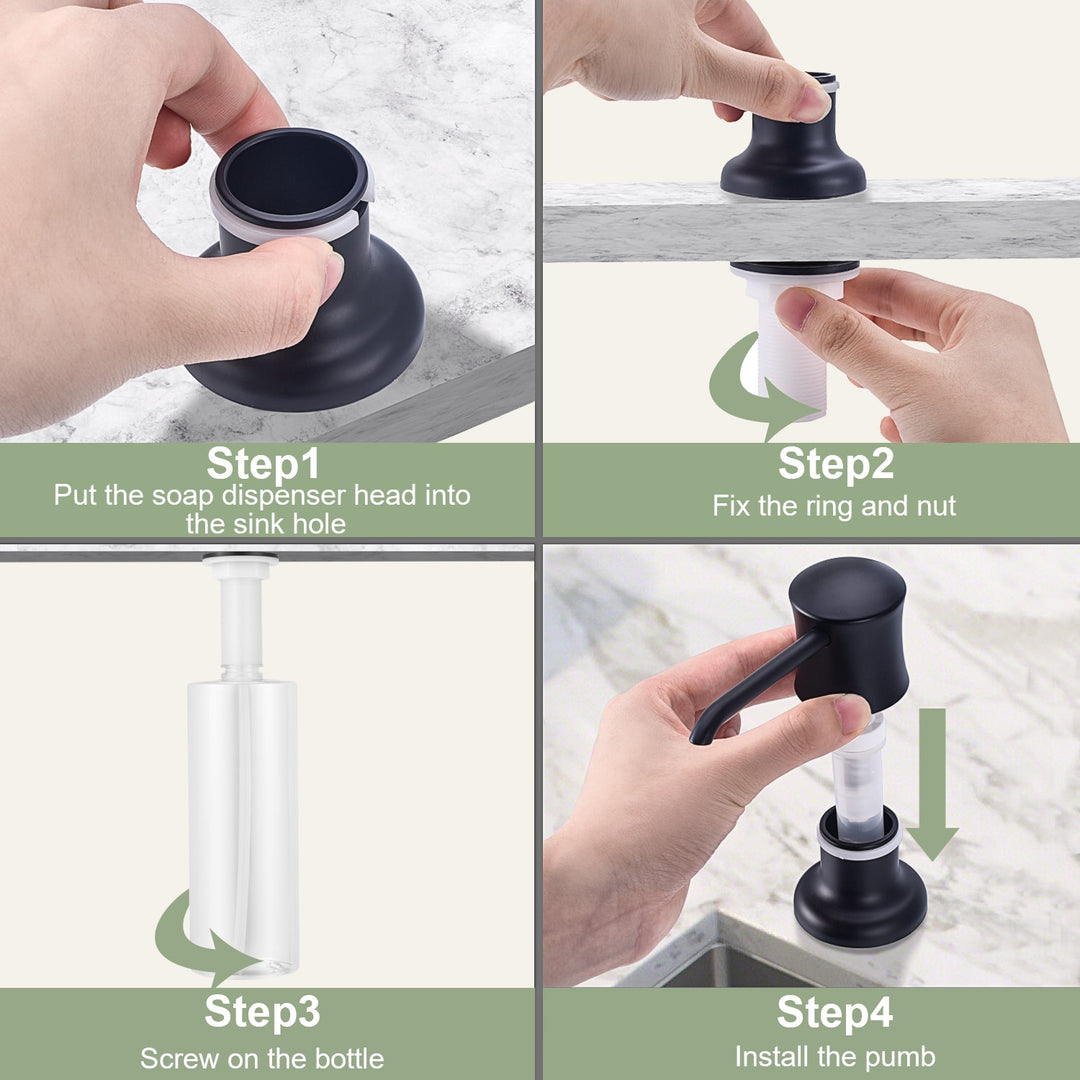 Step1
Put the soap dispenser head into the sink hole

Step2
Fix the ring and nut

Step3
Screw on the bottle

Step4
Install the pumb