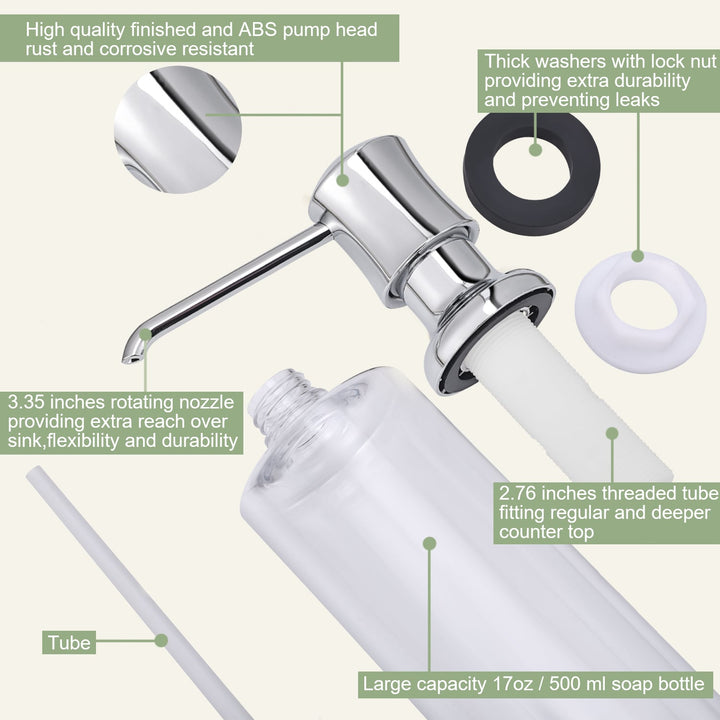 High quality finished and ABS pump head rust and corrosive resistant

Thick washers with lock nut providing extra durability and preventing leaks

3.35 inches rotating nozzle providing extra reach over sink,flexibility and durability

2.76 inches threaded tube fitting regular and deeper counter top

Tube

Large capacity 17oz / 500 ml soap bottle