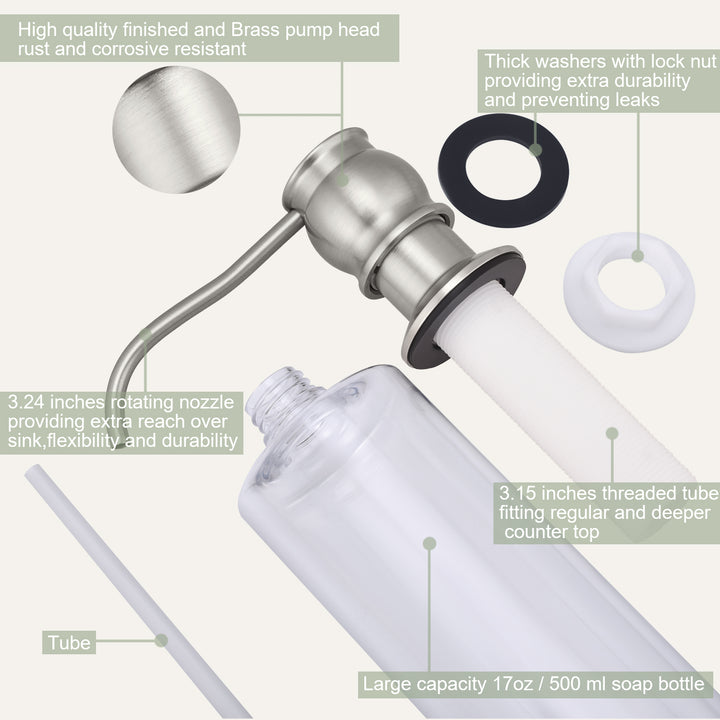 High quality finished and Brass pump head rust and corrosive resistant

Thick washers with lock nut providing extra durability and preventing leaks

3.24 inches rotating nozzle providing extra reach over sink,flexibility and durability

3.15 inches threaded tube fitting regular and deeper counter top

Tube

Large capacity 17oz / 500 ml soap bottle