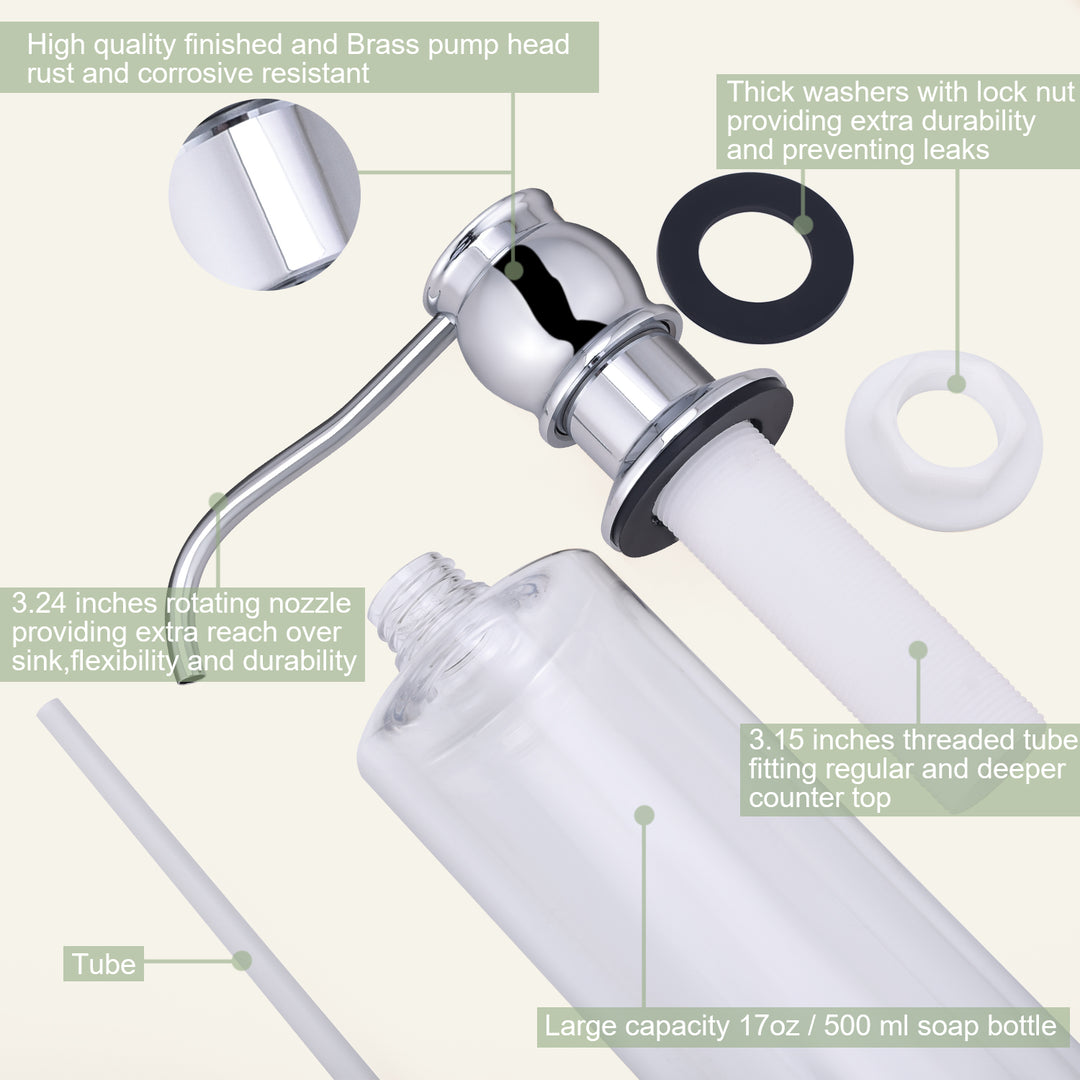 High quality finished and Brass pump head rust and corrosive resistant

Thick washers with lock nut providing extra durability and preventing leaks

3.24 inches rotating nozzle providing extra reach over sink,flexibility and durability

3.15 inches threaded tube fitting regular and deeper counter top

Tube

Large capacity 17oz / 500 ml soap bottle