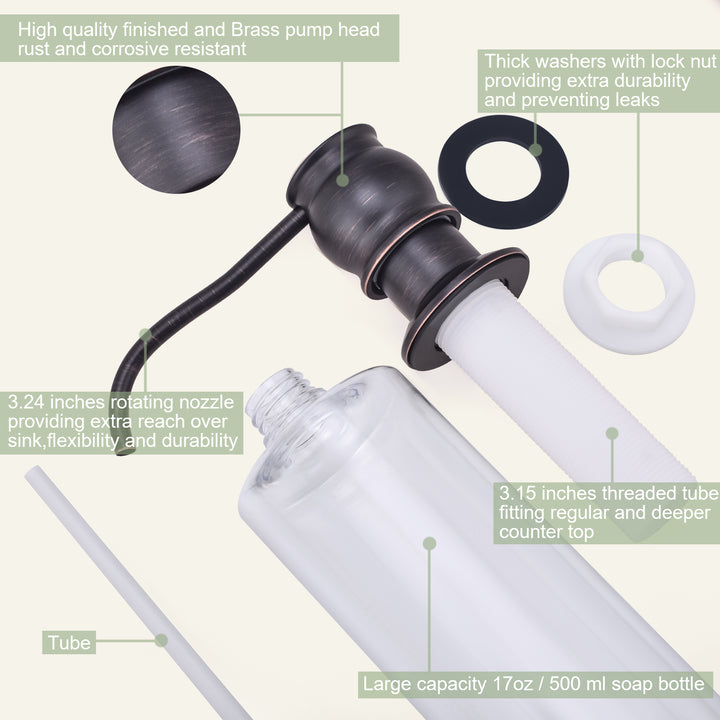 High quality finished and Brass pump head rust and corrosive resistant

Thick washers with lock nut providing extra durability and preventing leaks

3.24 inches rotating nozzle providing extra reach over sink,flexibility and durability

3.15 inches threaded tube fitting regular and deeper counter top

Tube

Large capacity 17oz / 500 ml soap bottle