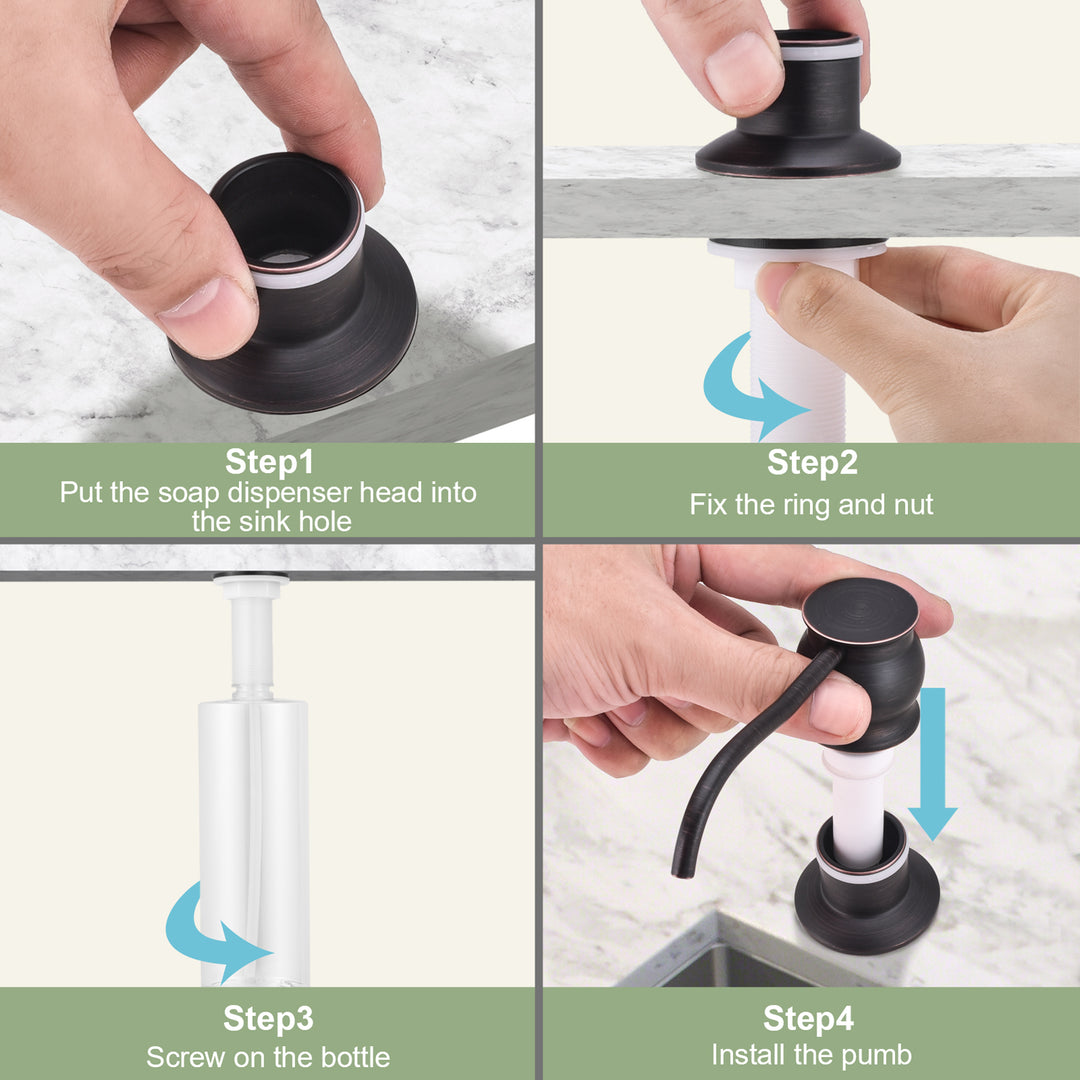 Step1
Put the soap dispenser head into the sink hole

Step2
Fix the ring and nut

Step3
Screw on the bottle

Step4
Install the pumb