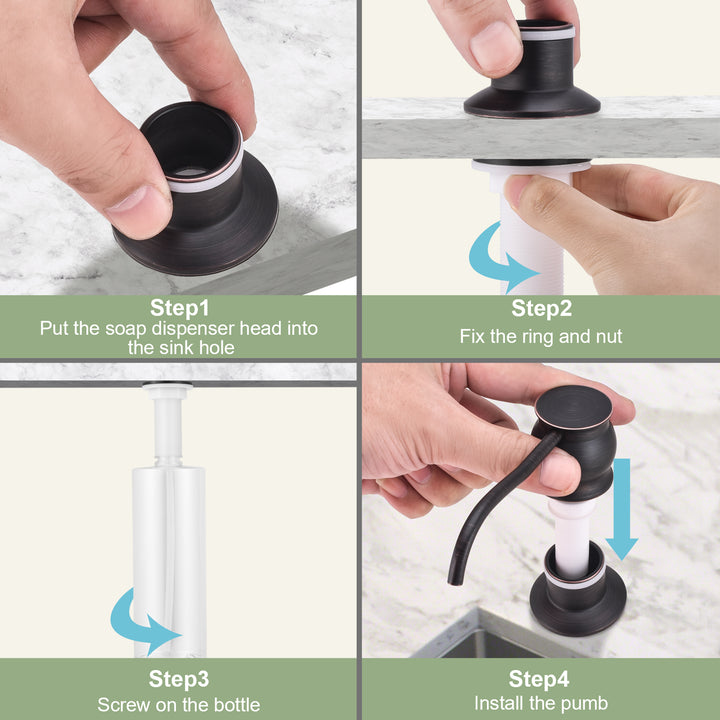 Step1
Put the soap dispenser head into the sink hole

Step2
Fix the ring and nut

Step3
Screw on the bottle

Step4
Install the pumb