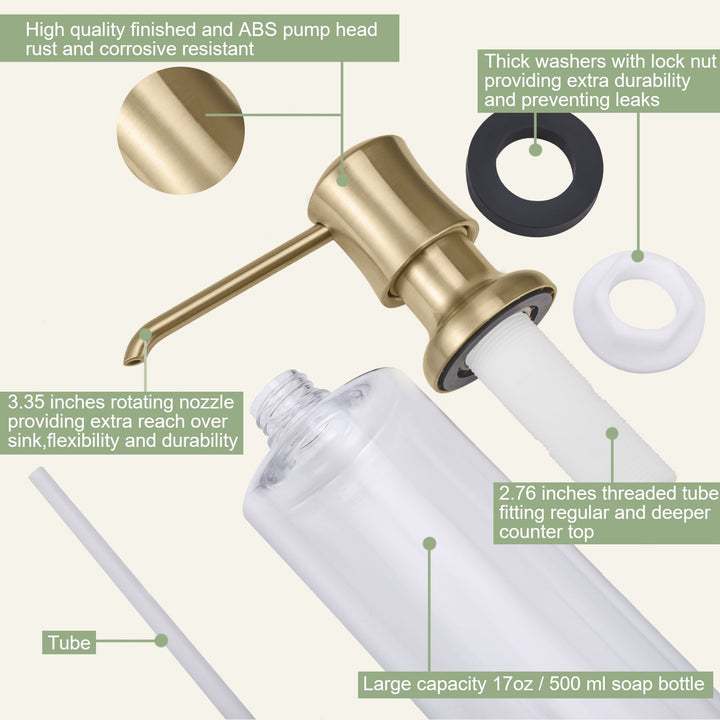 High quality finished and ABS pump head rust and corrosive resistant

Thick washers with lock nut providing extra durability and preventing leaks

3.35 inches rotating nozzle providing extra reach over sink,flexibility and durability

2.76 inches threaded tube fitting regular and deeper counter top

Tube

Large capacity 17oz / 500 ml soap bottle