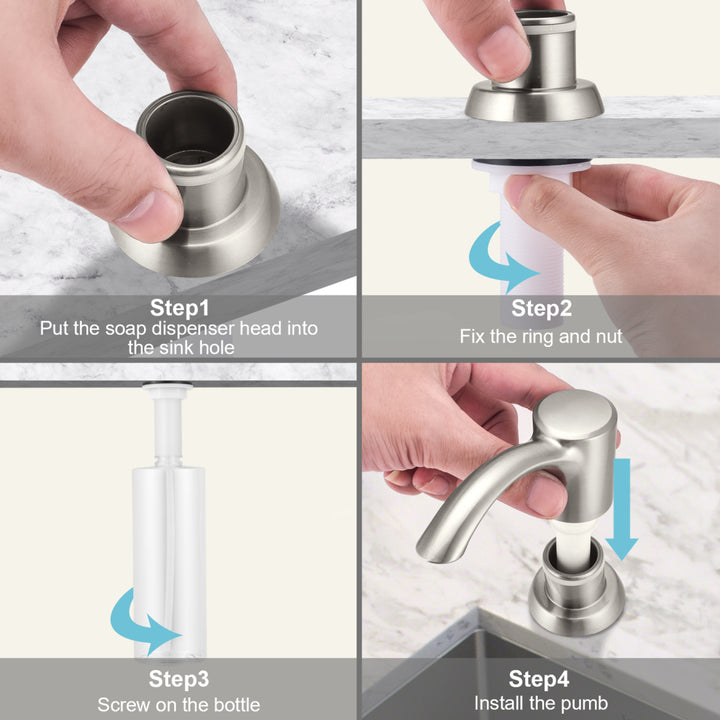 Step1
Put the soap dispenser head into the sink hole

Step2
Fix the ring and nut

Step3
Screw on the bottle

Step4
Install the pumb