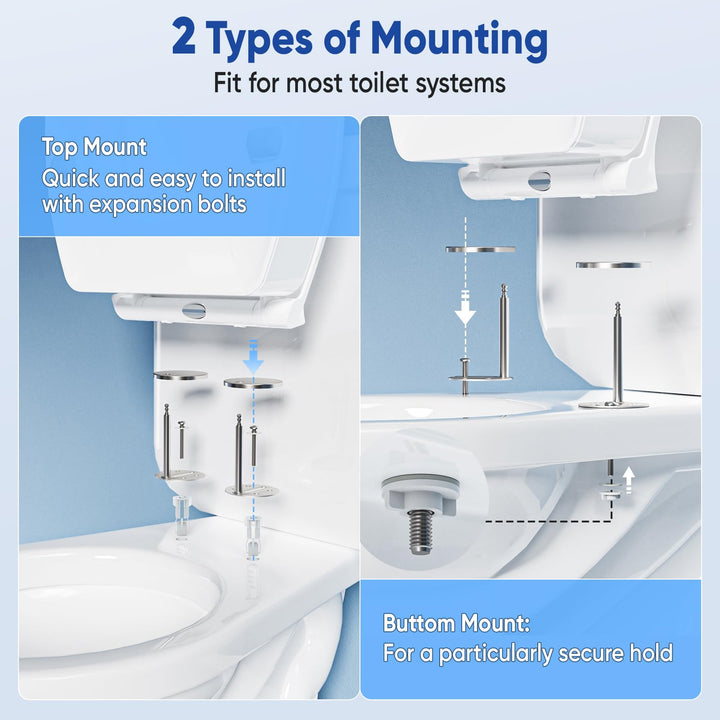 2 Types of Mounting
Fit for most toilet systems

Top Mount
Quick and easy to install with expansion bolts

Buttom Mount:
For a particularly secure hold